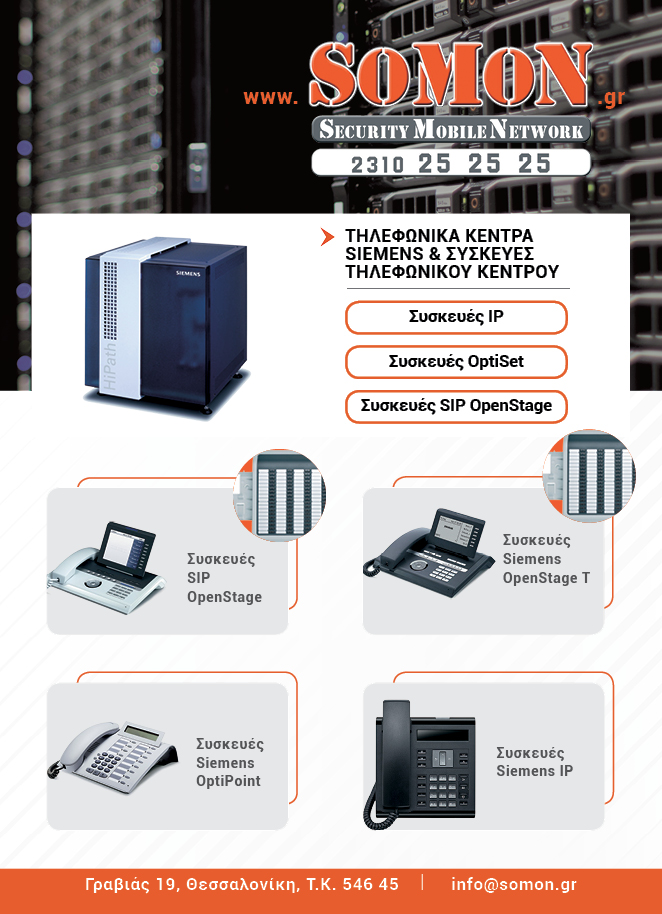 www. SOMON .gr
SECURITY MOBILE NETWORK
2310 25 25 25

SIEMENS
HiPath

ΤΗΛΕΦΩΝΙΚΑ ΚΕΝΤΡΑ SIEMENS & ΣΥΣΚΕΥΕΣ ΤΗΛΕΦΩΝΙΚΟΥ ΚΕΝΤΡΟΥ

Συσκευές IP

Συσκευές OptiSet

Συσκευές SIP OpenStage

Συσκευές SIP OpenStage

Συσκευές Siemens OpenStage T

Συσκευές Siemens OptiPoint

Συσκευές Siemens IP

Γραβιάς 19, Θεσσαλονίκη, Τ.Κ. 546 45 | info@somon.gr