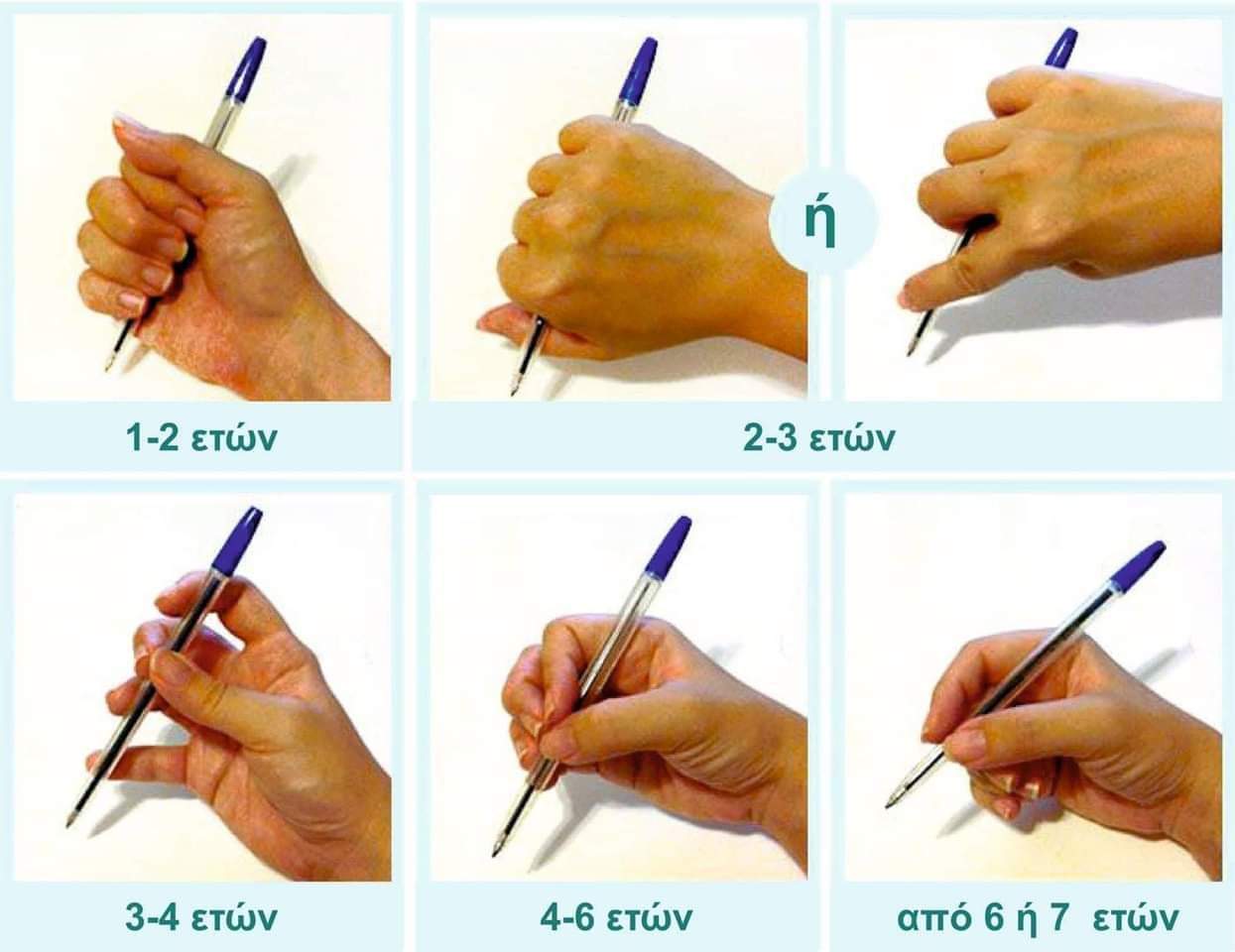 ή

1-2 ετών

2-3 ετών

3-4 ετών

4-6 ετών

από 6 ή 7 ετών