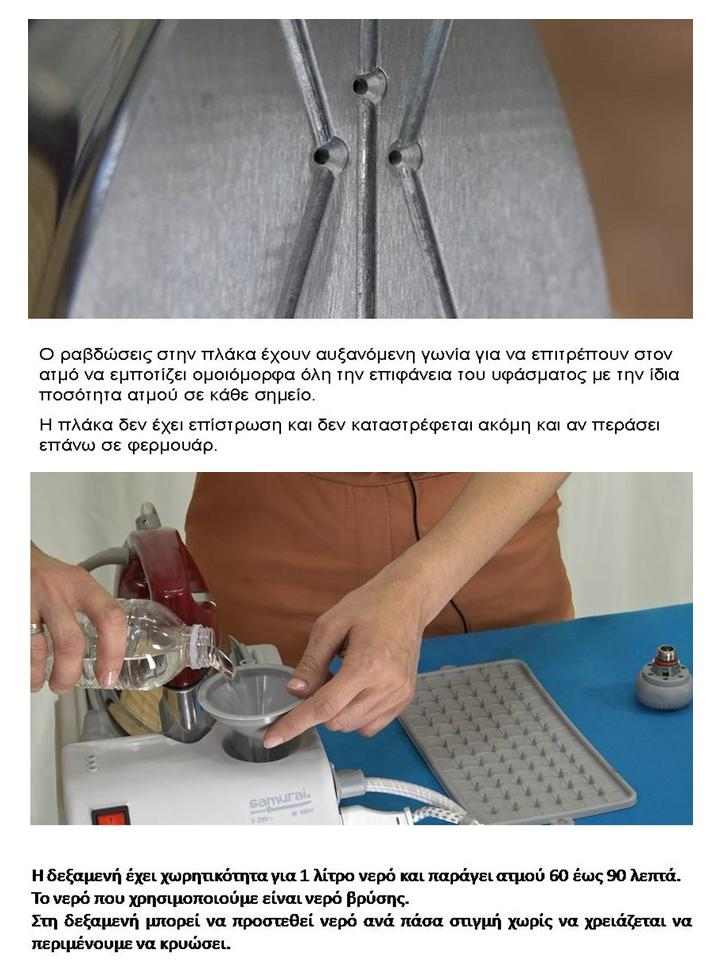 Ο ραβδώσεις στην πλάκα έχουν αυξανόμενη γωνία για να επιτρέπουν στον ατμό να εμποτίζει ομοιόμορφα όλη την επιφάνεια του υφάσματος με την ίδια ποσότητα ατμού σε κάθε σημείο.

Η πλάκα δεν έχει επίστρωση και δεν καταστρέφεται ακόμη και αν περάσει επάνω σε φερμουάρ.

samurai

Η δεξαμενή έχει χωρητικότητα για 1 λίτρο νερό και παράγει ατμού 60 έως 90 λεπτά.
Το νερό που χρησιμοποιούμε είναι νερό βρύσης.
Στη δεξαμενή μπορεί να προστεθεί νερό ανά πάσα στιγμή χωρίς να χρειάζεται να περιμένουμε να κρυώσει.