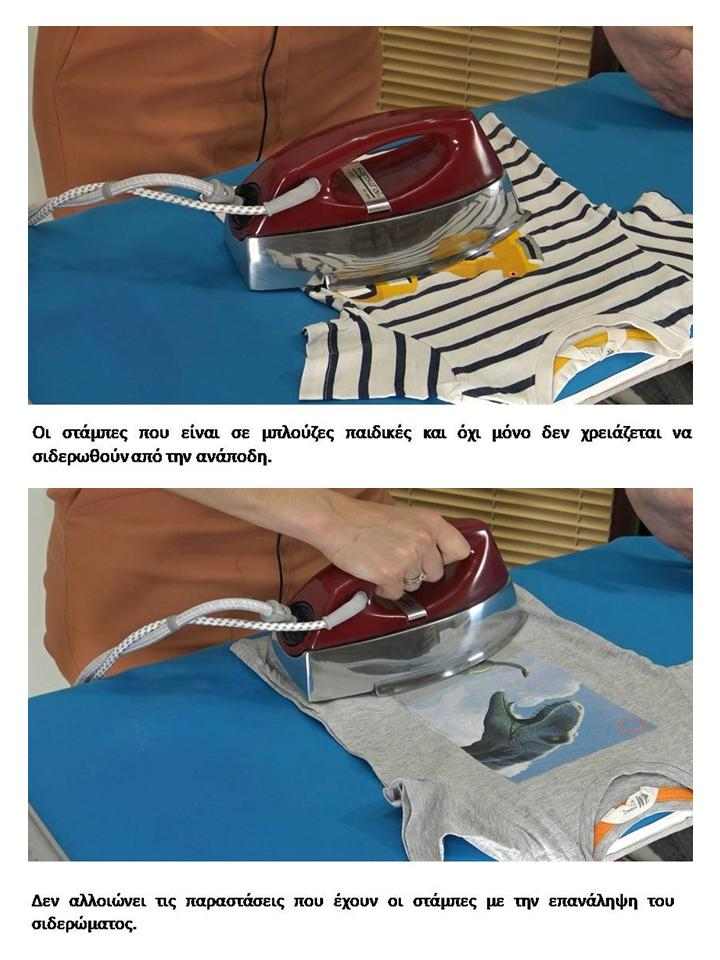 Οι στάμπες που είναι σε μπλούζες παιδικές και όχι μόνο δεν χρειάζεται να σιδερωθούν από την ανάποδη.

Δεν αλλοιώνει τις παραστάσεις που έχουν οι στάμπες με την επανάληψη του σιδερώματος.