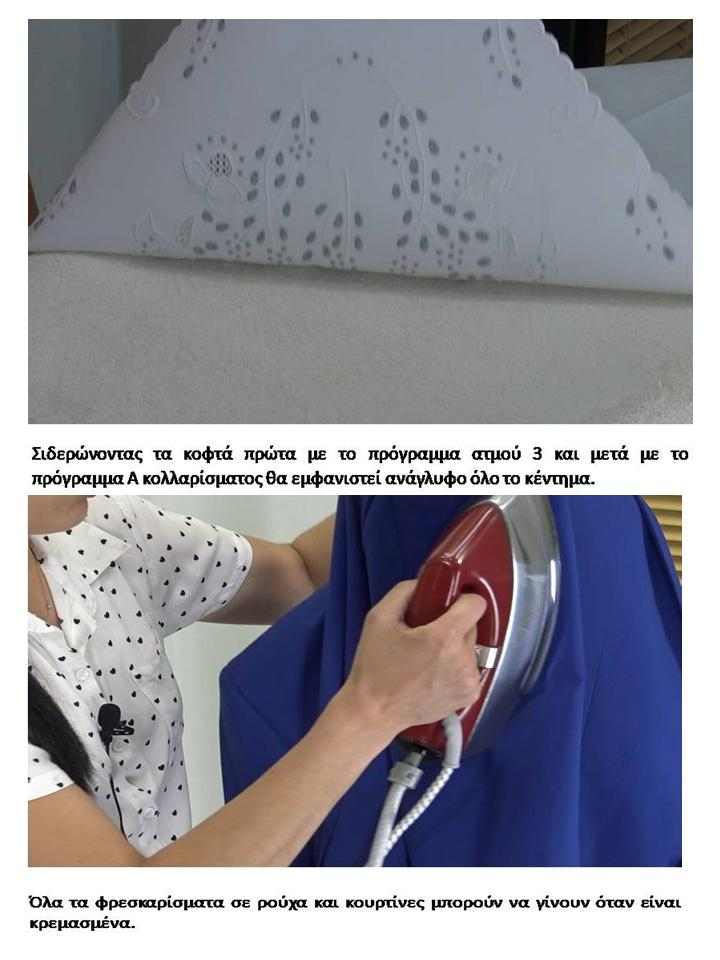 Σιδερώνοντας τα κοφτά πρώτα με το πρόγραμμα ατμού 3 και μετά με το πρόγραμμα Α κολλαρίσματος θα εμφανιστεί ανάγλυφο όλο το κέντημα.

Όλα τα φρεσκαρίσματα σε ρούχα και κουρτίνες μπορούν να γίνουν όταν είναι κρεμασμένα.